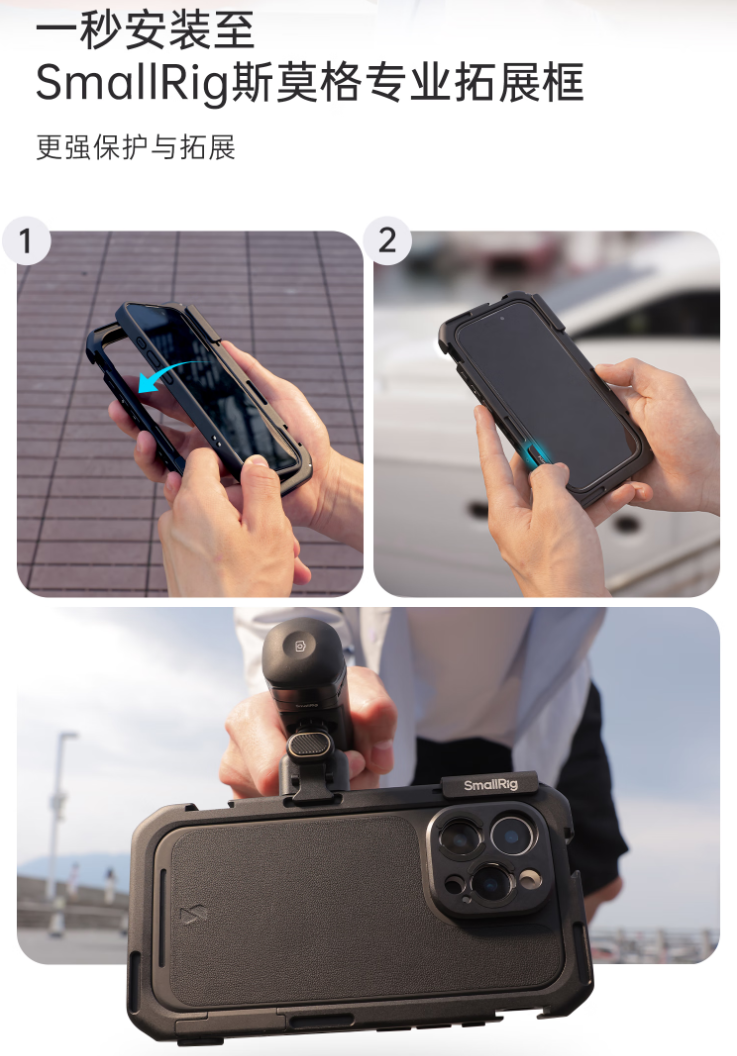 一秒安装至
SmallRig斯莫格专业拓展框

更强保护与拓展

1

2

SmallRig