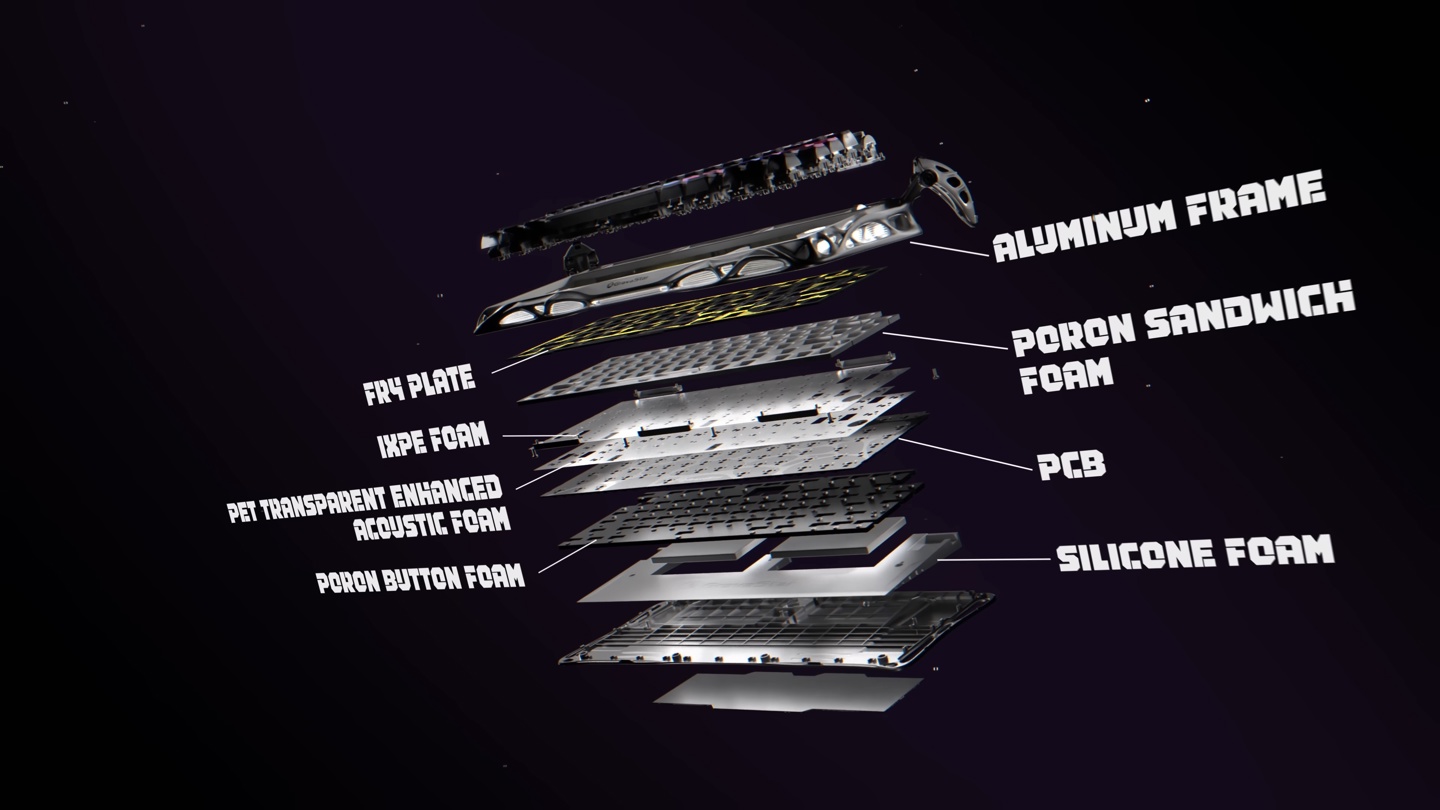 ALUMINUM FRAME

PORON SANDWICH FOAM

FR4 PLATE

IXPE FOAM

PCB

PET TRANSPARENT ENHANCED ACOUSTIC FOAM

PORON BUTTON FOAM

SILICONE FOAM