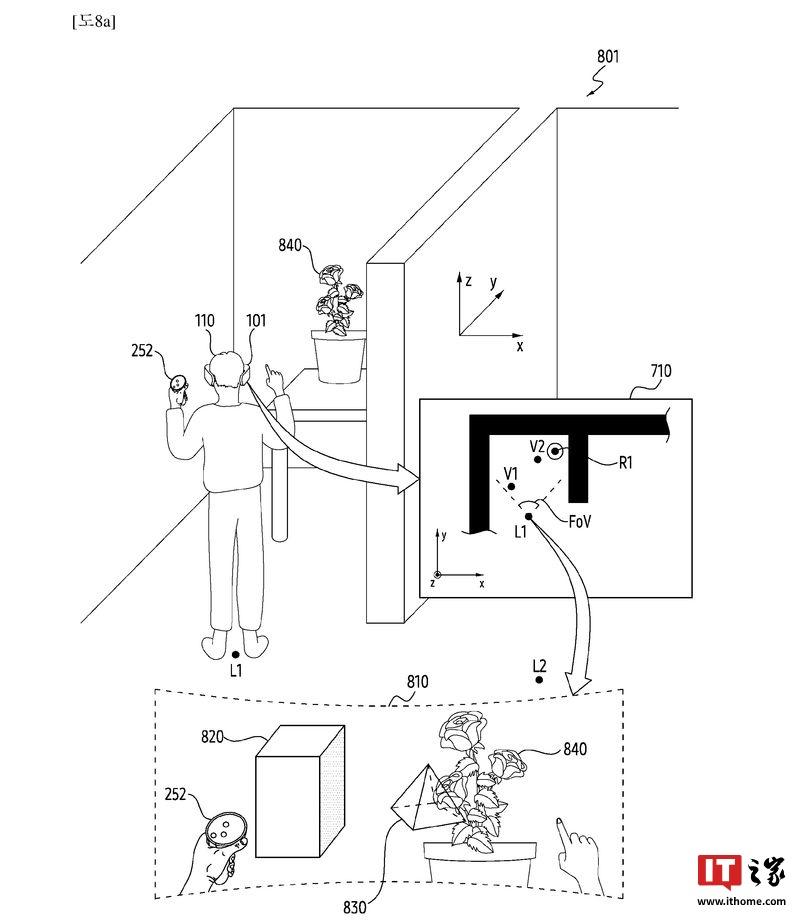 [도8a]

801

840

z y x

110 101

252

710

V2

R1

V1

FoV

L1

y

z x

L1

L2

810

820

840

252

830

IT之家
www.ithome.com