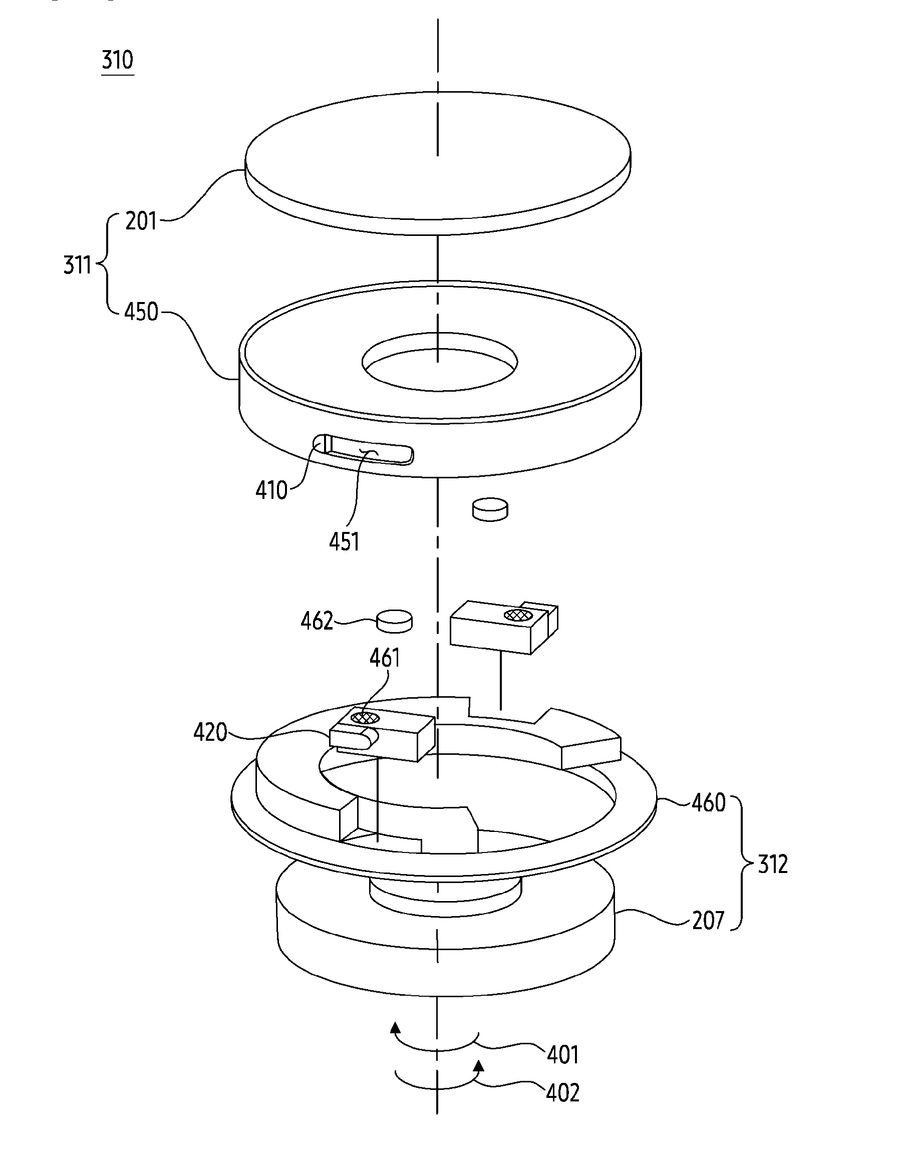 310

201

311

450

410

451

462

461

420

460

312

207

401

402