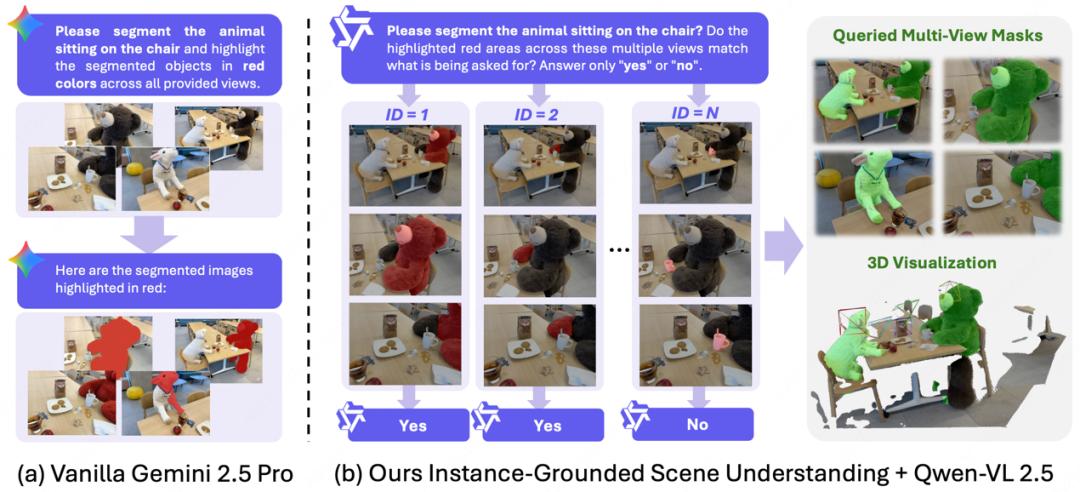 Please segment the animal sitting on the chair and highlight the segmented objects in red colors across all provided views.

Here are the segmented images highlighted in red:

(a) Vanilla Gemini 2.5 Pro

Please segment the animal sitting on the chair? Do the highlighted red areas across these multiple views match what is being asked for? Answer only "yes" or "no".

ID = 1

ID = 2

...

ID = N

Yes

Yes

No

Queried Multi-View Masks

3D Visualization

(b) Ours Instance-Grounded Scene Understanding + Qwen-VL 2.5