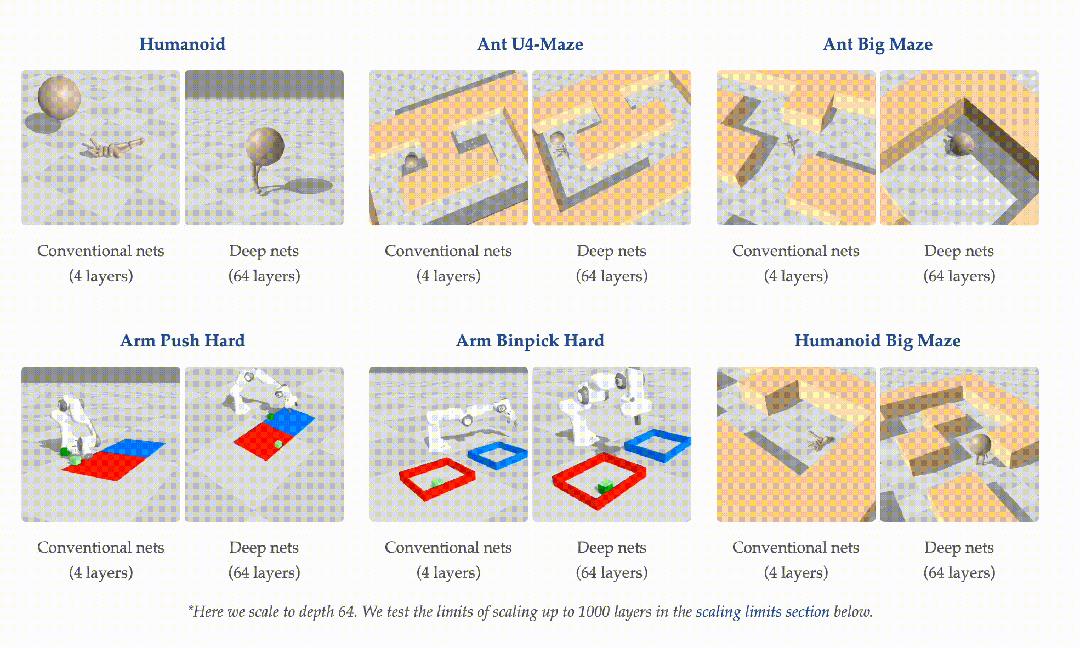 Humanoid

Conventional nets
(4 layers)

Deep nets
(64 layers)

Ant U4-Maze

Conventional nets
(4 layers)

Deep nets
(64 layers)

Ant Big Maze

Conventional nets
(4 layers)

Deep nets
(64 layers)

Arm Push Hard

Conventional nets
(4 layers)

Deep nets
(64 layers)

Arm Binpick Hard

Conventional nets
(4 layers)

Deep nets
(64 layers)

Humanoid Big Maze

Conventional nets
(4 layers)

Deep nets
(64 layers)

*Here we scale to depth 64. We test the limits of scaling up to 1000 layers in the scaling limits section below.