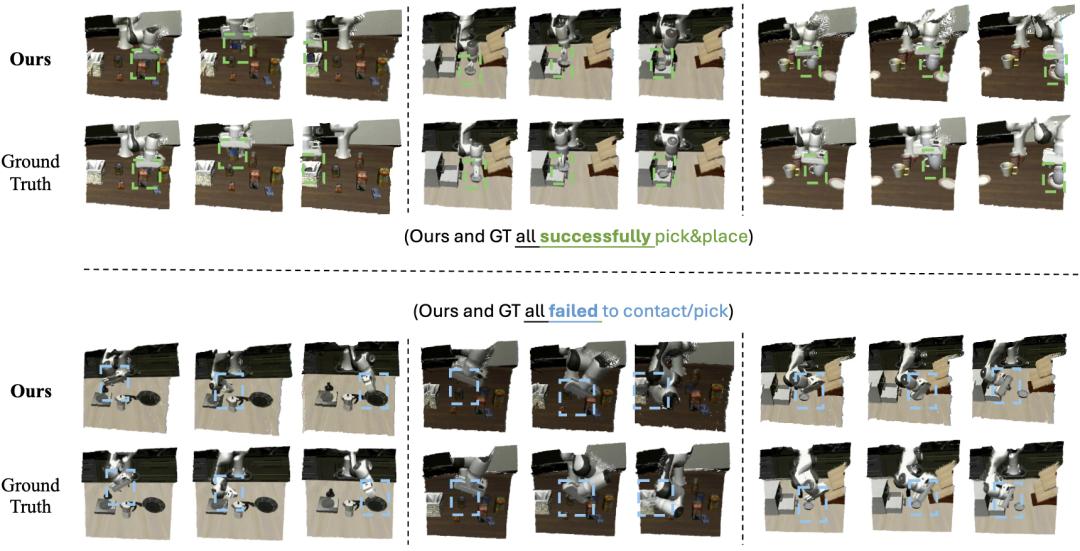 Ours

Ground Truth

(Ours and GT all successfully pick&place)

(Ours and GT all failed to contact/pick)

Ours

Ground Truth